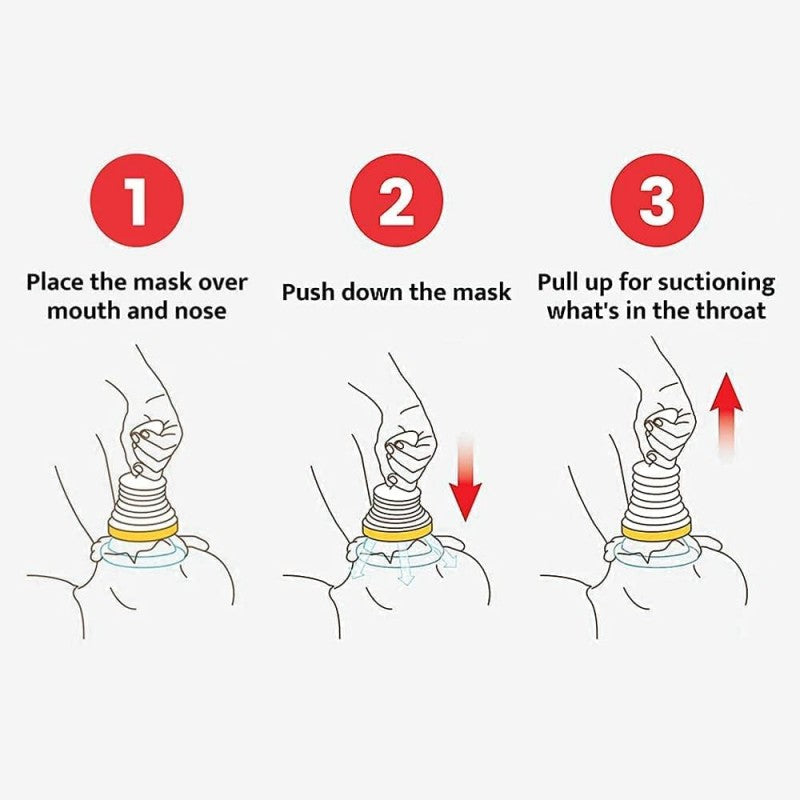 1

Place the mask over mouth and nose

2

Push down the mask

3

Pull up for suctioning what's in the throat